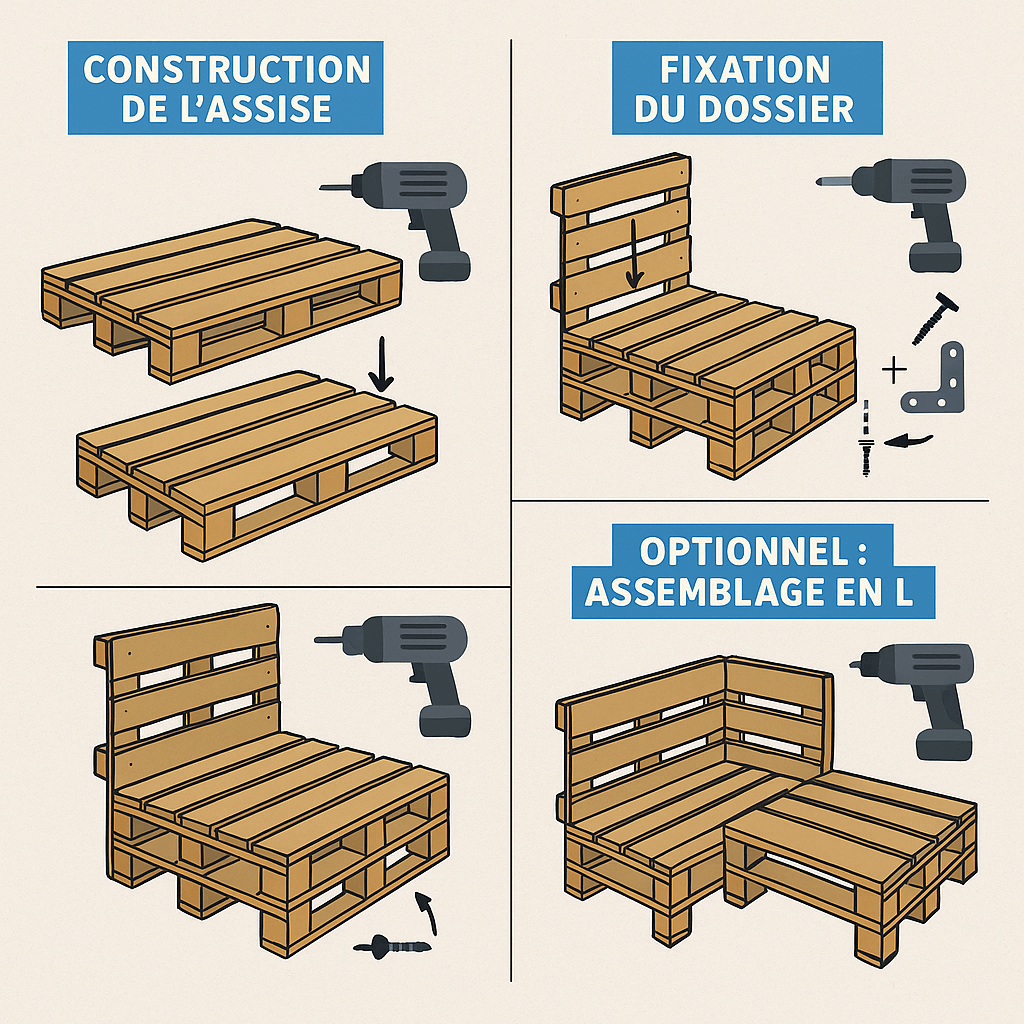 CONSTRUCTION DE L'ASSISE

FIXATION DU DOSSIER

+

OPTIONNEL : ASSEMBLAGE EN L